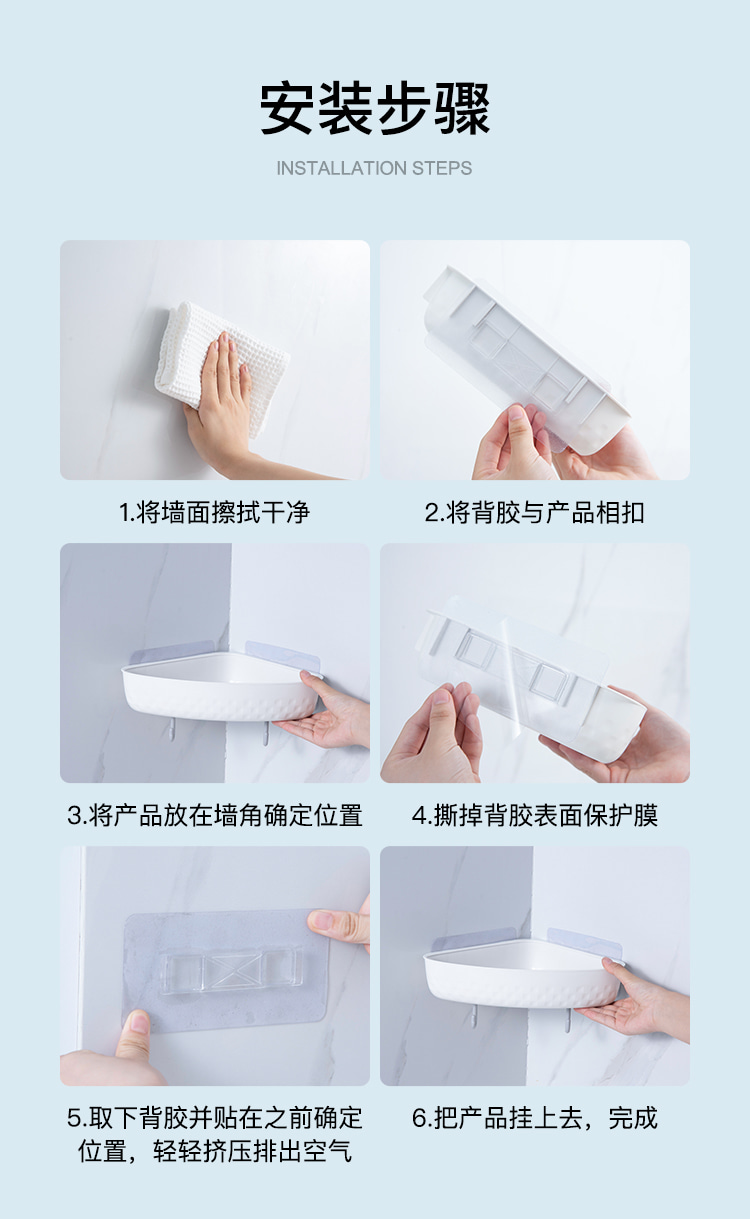 安装步骤
INSTALLATION STEPS

1.将墙面擦拭干净

2.将背胶与产品相扣

3.将产品放在墙角确定位置

4.撕掉背胶表面保护膜

5.取下背胶并贴在之前确定位置，轻轻挤压排出空气

6.把产品挂上去，完成