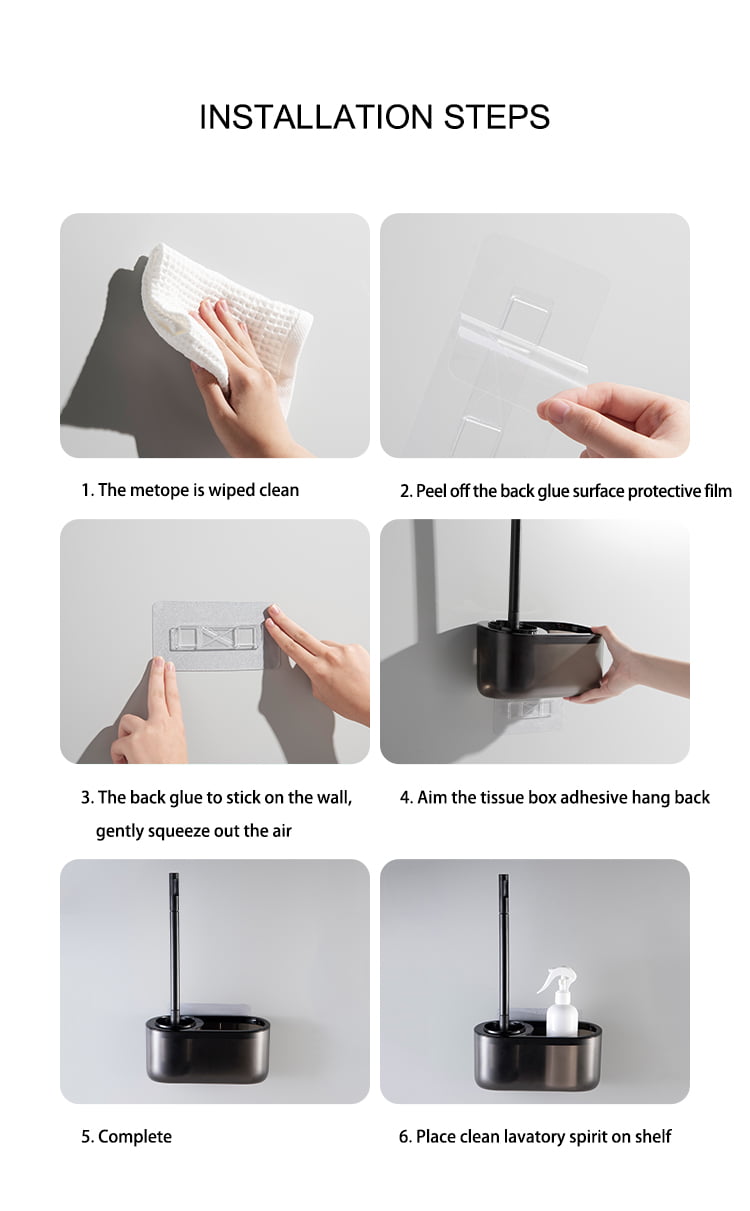 INSTALLATION STEPS

1. The metope is wiped clean

2. Peel off the back glue surface protective film

3. The back glue to stick on the wall, gently squeeze out the air

4. Aim the tissue box adhesive hang back

5. Complete

6. Place clean lavatory spirit on shelf