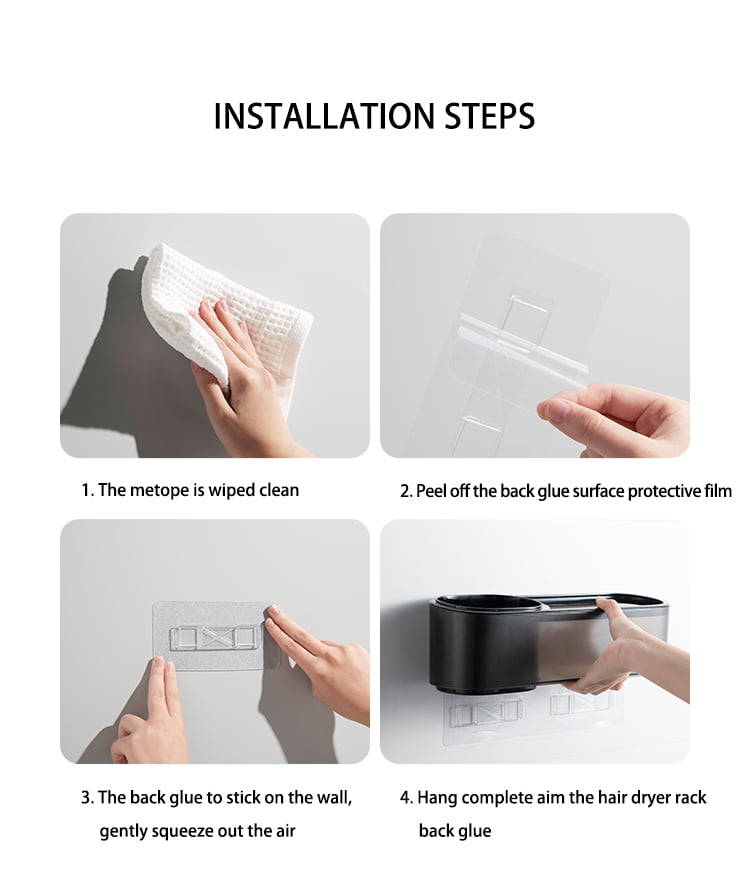 INSTALLATION STEPS

1. The metope is wiped clean

2. Peel off the back glue surface protective film

3. The back glue to stick on the wall, gently squeeze out the air

4. Hang complete aim the hair dryer rack back glue