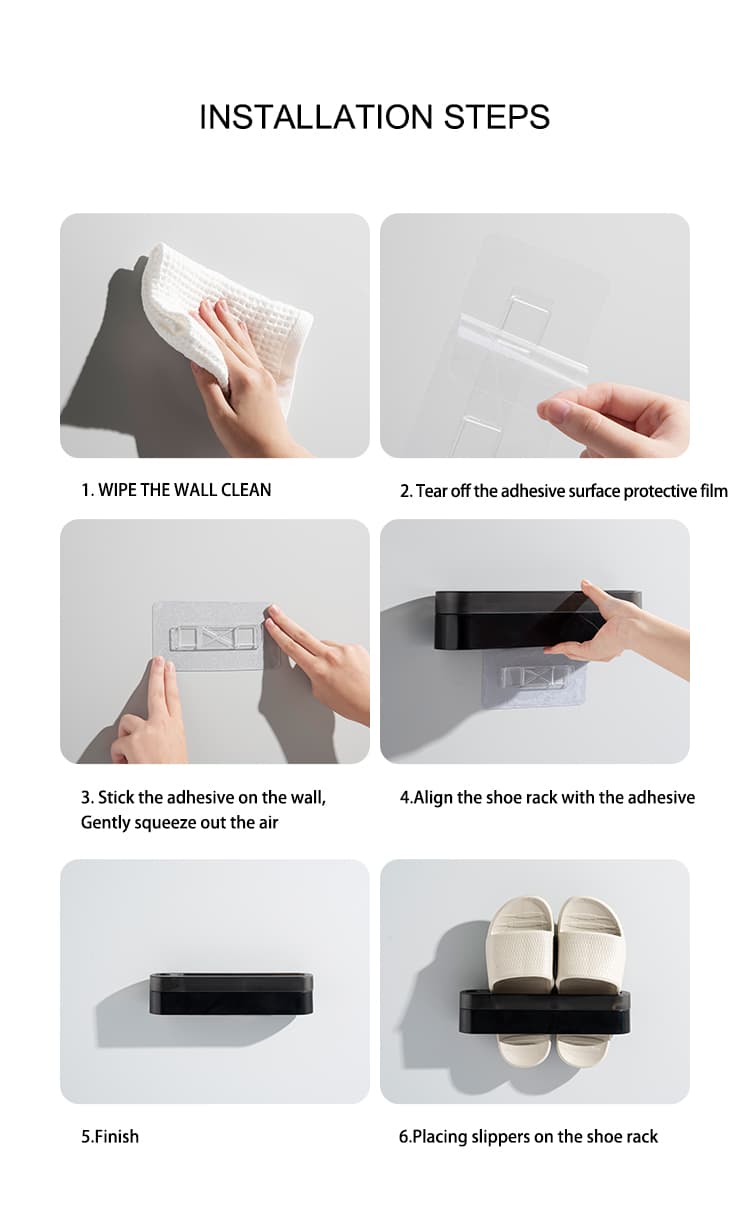 INSTALLATION STEPS

1. WIPE THE WALL CLEAN

2. Tear off the adhesive surface protective film

3. Stick the adhesive on the wall, Gently squeeze out the air

4.Align the shoe rack with the adhesive

5.Finish

6.Placing slippers on the shoe rack