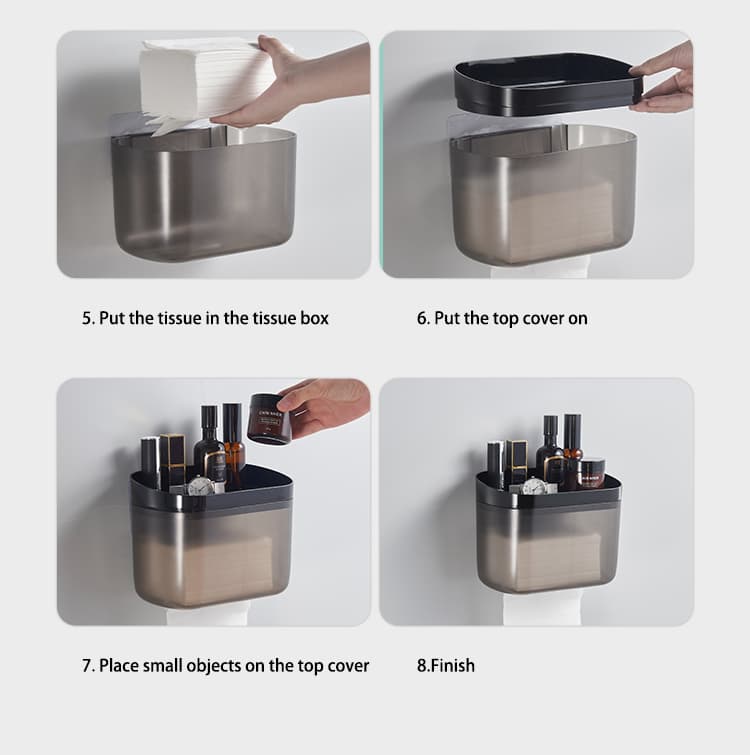 5. Put the tissue in the tissue box

6. Put the top cover on

7. Place small objects on the top cover

8.Finish