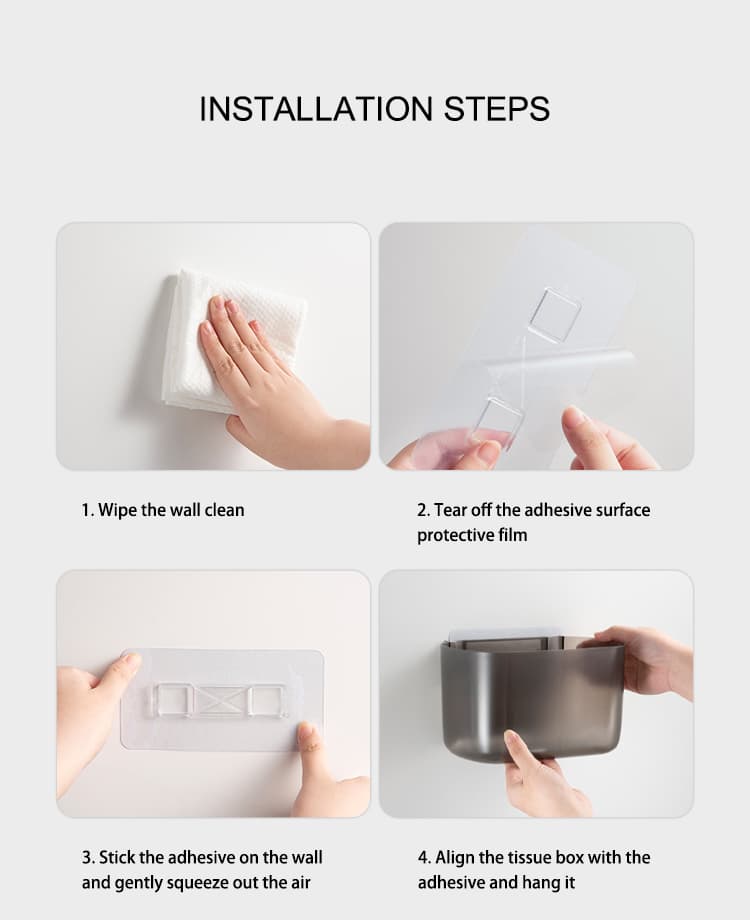 INSTALLATION STEPS

1. Wipe the wall clean

2. Tear off the adhesive surface protective film

3. Stick the adhesive on the wall and gently squeeze out the air

4. Align the tissue box with the adhesive and hang it