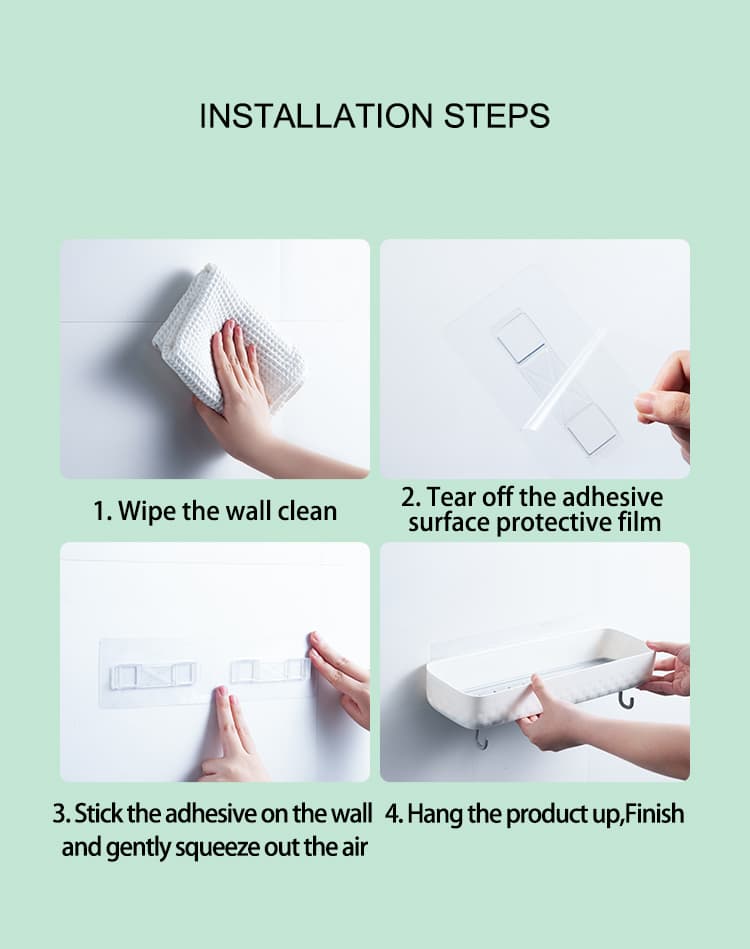 INSTALLATION STEPS

1. Wipe the wall clean

2. Tear off the adhesive surface protective film

3. Stick the adhesive on the wall and gently squeeze out the air

4. Hang the product up,Finish